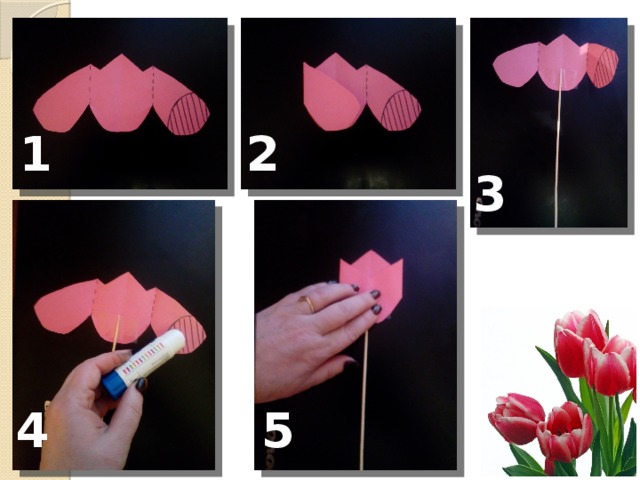 1

2

3

4

5