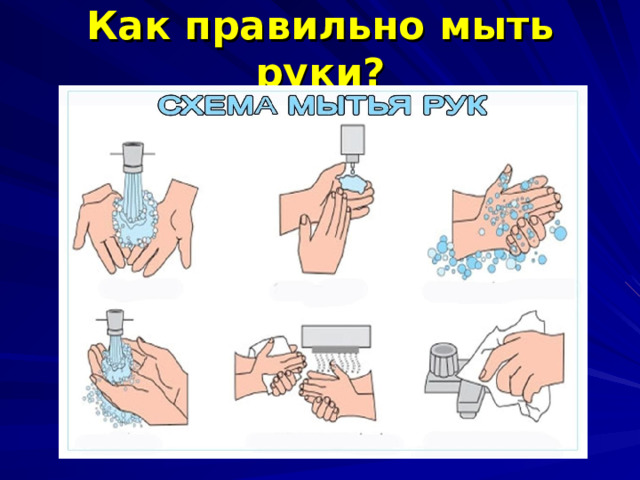 Как правильно мыть руки?

СХЕМА МЫТЬЯ РУК