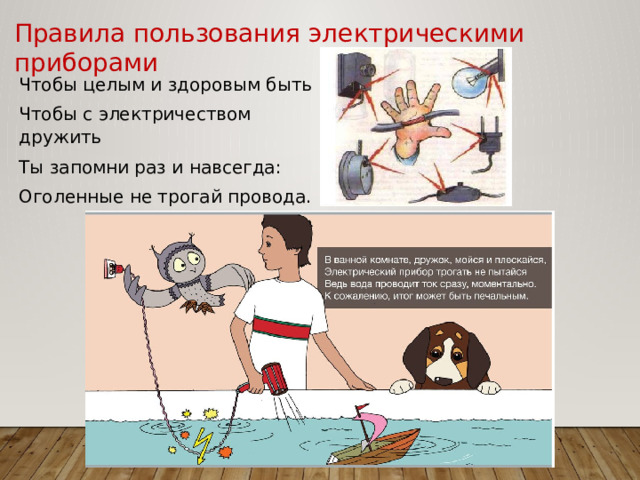 Правила пользования электрическими приборами

Чтобы целым и здоровым быть

Чтобы с электричеством дружить

Ты запомни раз и навсегда:

Оголенные не трогай провода.

В ванной комнате, дружок, мойся и плескайся,
Электрический прибор трогать не пытайся
Ведь вода проводит ток сразу, моментально.
К сожалению, итог может быть печальным.