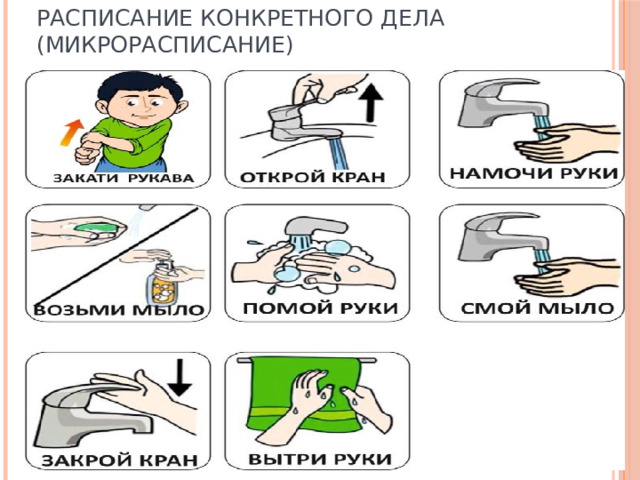 РАСПИСАНИЕ КОНКРЕТНОГО ДЕЛА (МИКРОРАСПИСАНИЕ)

ЗАКАТИ РУКАВА

ОТКРОЙ КРАН

НАМОЧИ РУКИ

ВОЗЬМИ МЫЛО

ПОМОЙ РУКИ

СМОЙ МЫЛО

ЗАКРОЙ КРАН

ВЫТРИ РУКИ