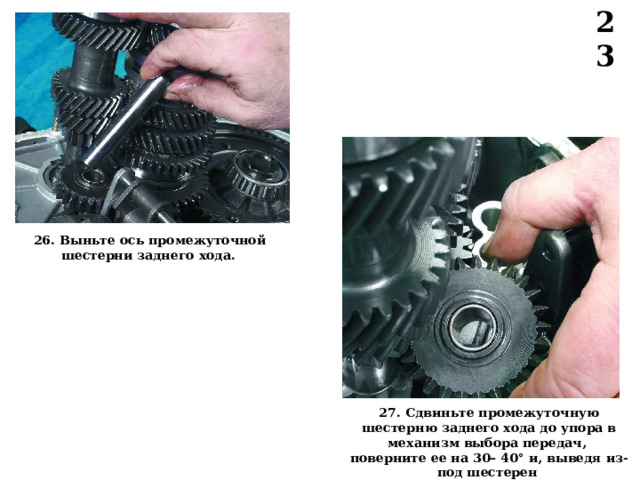 2
3

26. Выньте ось промежуточной шестерни заднего хода.

27. Сдвиньте промежуточную шестерню заднего хода до упора в механизм выбора передач, поверните ее на 30– 40° и, выведя из-под шестерен