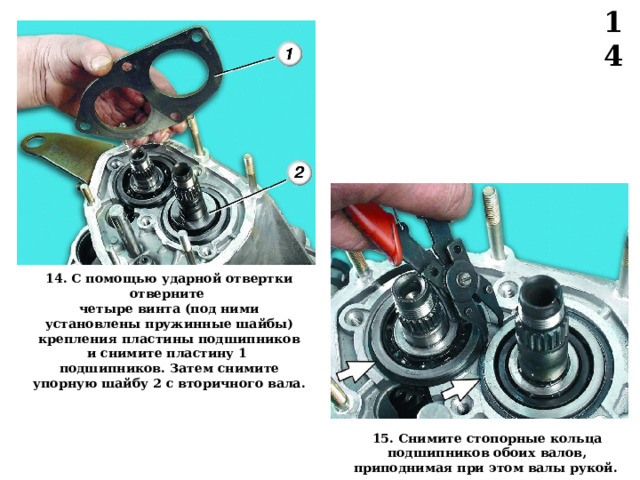 1
4

1

2

14. С помощью ударной отвертки отверните четыре винта (под ними установлены пружинные шайбы) крепления пластины подшипников и снимите пластину 1 подшипников. Затем снимите упорную шайбу 2 с вторичного вала.

15. Снимите стопорные кольца подшипников обоих валов, приподнимая при этом валы рукой.