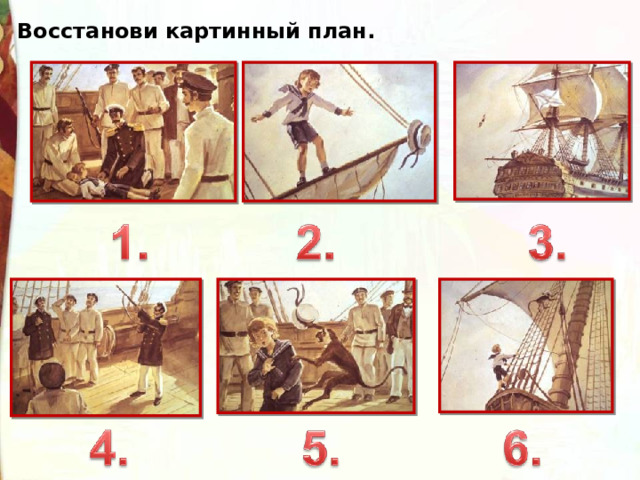 Восстанови картинный план.

1.

2.

3.

4.

5.

6.