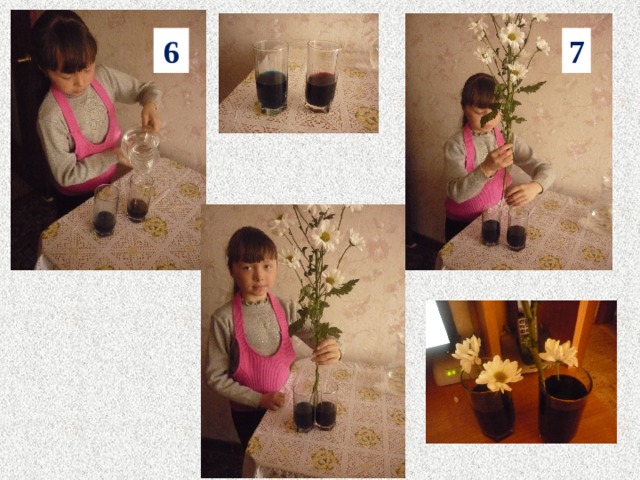 6

7