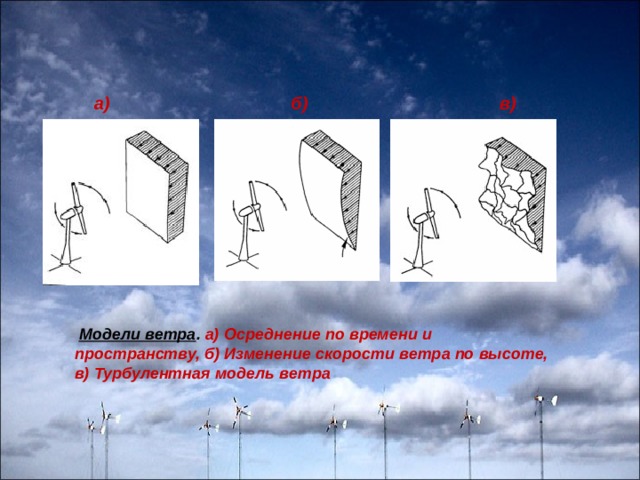 а)

б)

в)

Модели ветра. а) Осреднение по времени и пространству, б) Изменение скорости ветра по высоте, в) Турбулентная модель ветра