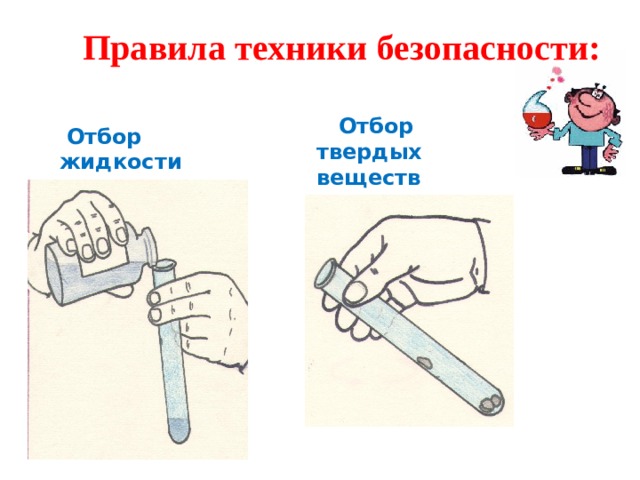 Правила техники безопасности:

Отбор жидкости

Отбор твердых веществ