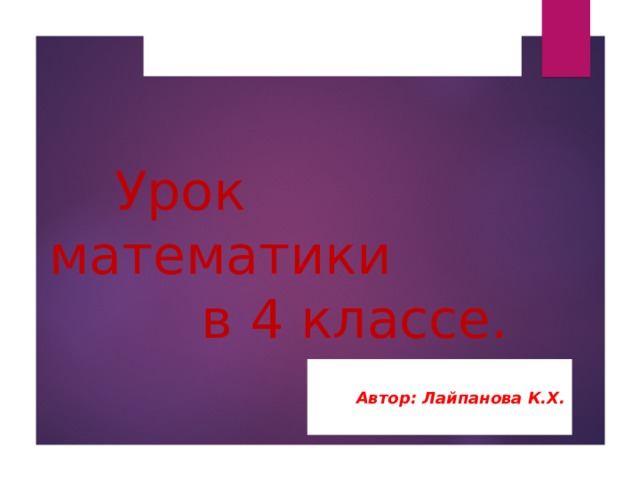 Урок математики в 4 классе.

Автор: Лайпанова К.Х.