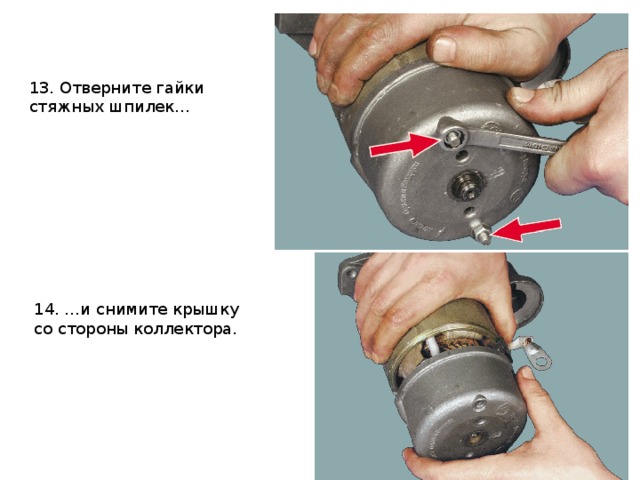 13. Отверните гайки стяжных шпилек...

14. ...и снимите крышку со стороны коллектора.