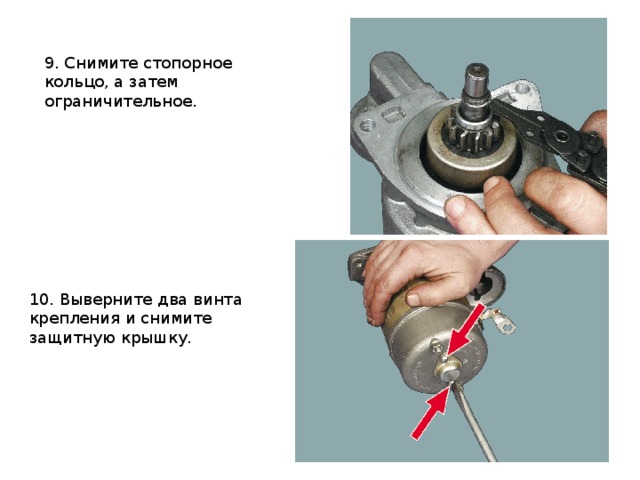 9. Снимите стопорное кольцо, а затем ограничительное.

10. Выверните два винта крепления и снимите защитную крышку.