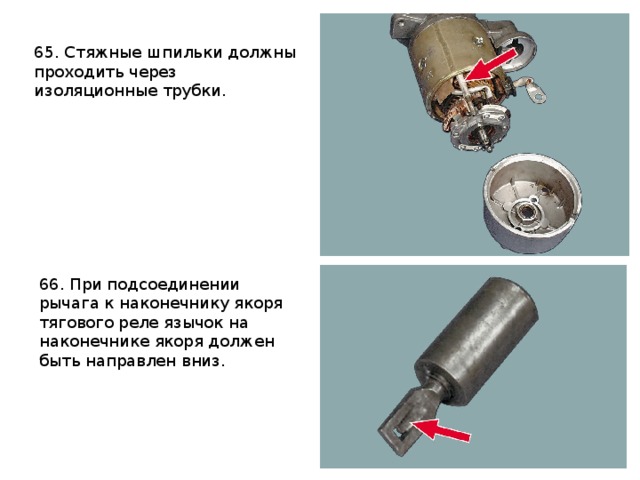 65. Стяжные шпильки должны проходить через изоляционные трубки.

66. При подсоединении рычага к наконечнику якоря тягового реле язычок на наконечнике якоря должен быть направлен вниз.