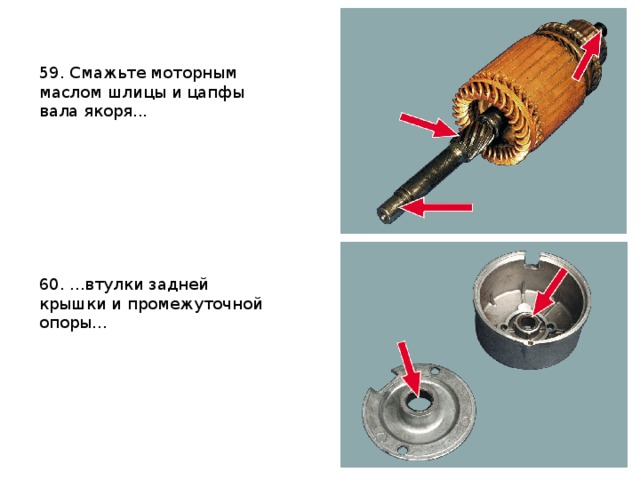 59. Смажьте моторным маслом шлицы и цапфы вала якоря...

60. ...втулки задней крышки и промежуточной опоры...