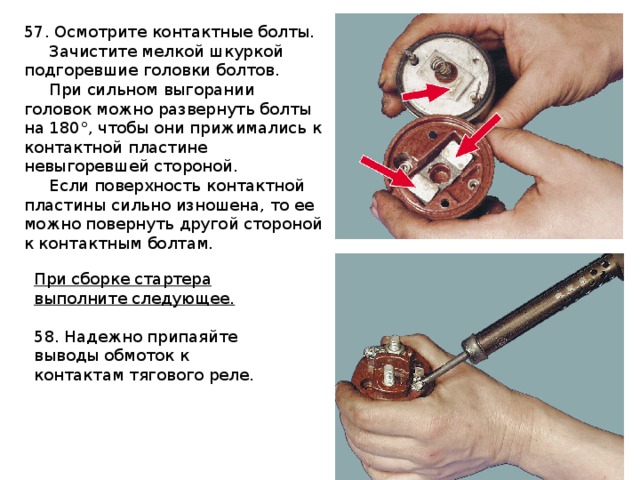 57. Осмотрите контактные болты.

Зачистите мелкой шкуркой подгоревшие головки болтов.

При сильном выгорании головок можно развернуть болты на 180°, чтобы они прижимались к контактной пластине невыгоревшей стороной.

Если поверхность контактной пластины сильно изношена, то ее можно повернуть другой стороной к контактным болтам.

При сборке стартера выполните следующее.

58. Надежно припаяйте выводы обмоток к контактам тягового реле.