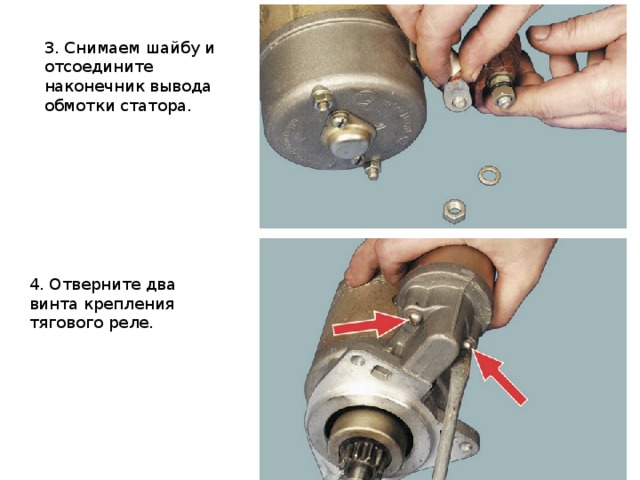 3. Снимаем шайбу и отсоедините наконечник вывода обмотки статора.

4. Отверните два винта крепления тягового реле.