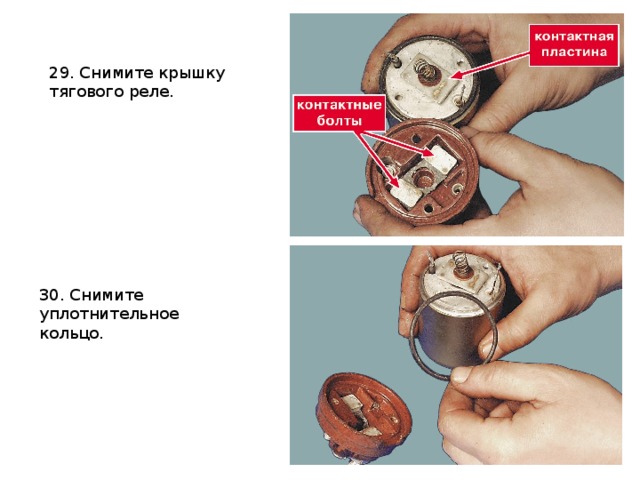 29. Снимите крышку тягового реле.

контактная пластина

контактные болты

30. Снимите уплотнительное кольцо.