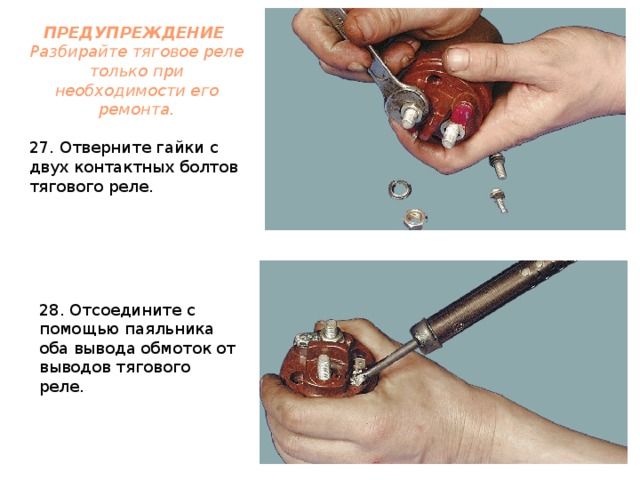 ПРЕДУПРЕЖДЕНИЕ
Разбирайте тяговое реле только при необходимости его ремонта.

27. Отверните гайки с двух контактных болтов тягового реле.

28. Отсоедините с помощью паяльника оба вывода обмоток от выводов тягового реле.