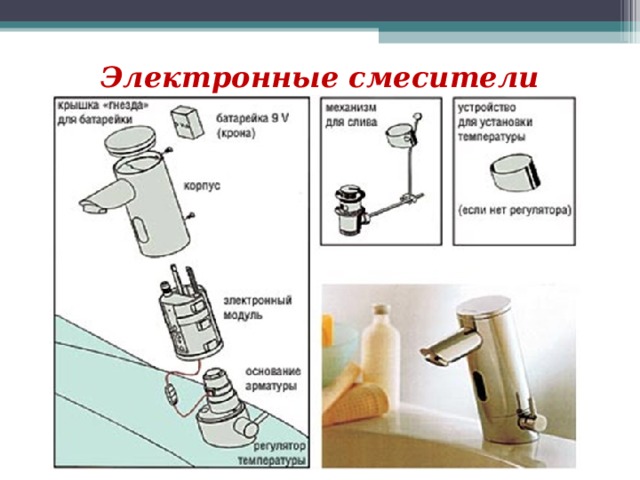 Электронные смесители

крышка «гнезда» для батарейки

батарейка 9 V (крона)

корпус

электронный модуль

основание арматуры

регулятор температуры

механизм для слива

устройство для установки температуры

(если нет регулятора)