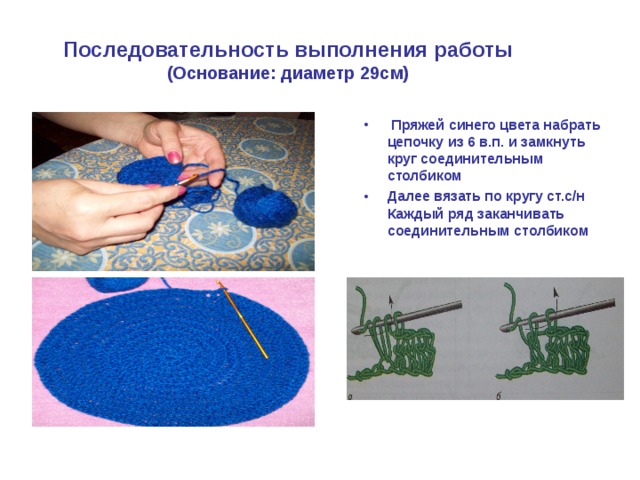 Последовательность выполнения работы
(Основание: диаметр 29см)

• Пряжей синего цвета набрать цепочку из 6 в.п. и замкнуть круг соединительным столбиком

• Далее вязать по кругу ст.с/н Каждый ряд заканчивать соединительным столбиком

а

б