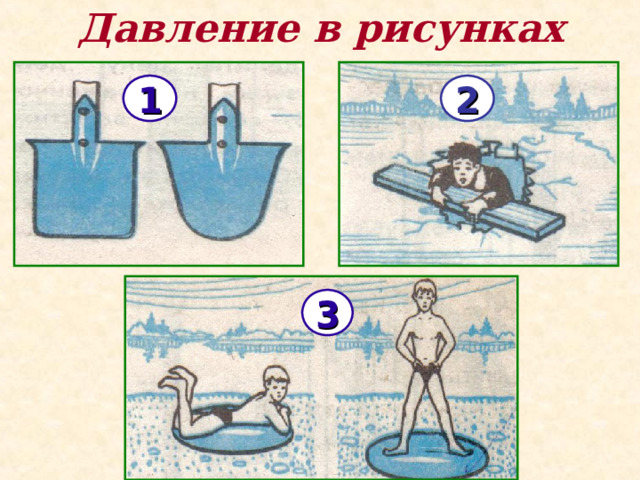 Давление в рисунках

1

2

3