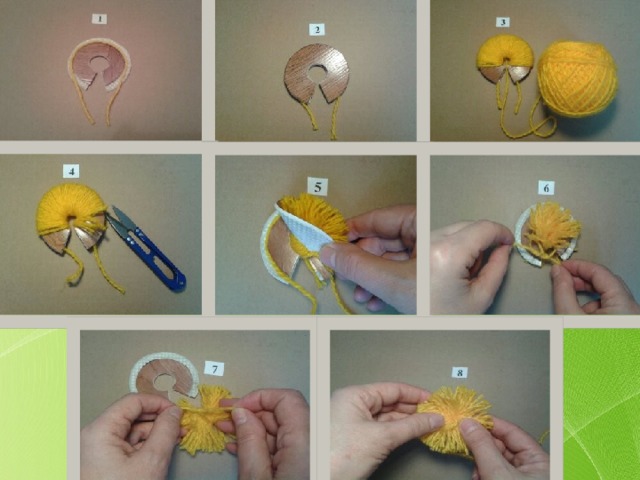 1

2

3

4

5

6

7

8