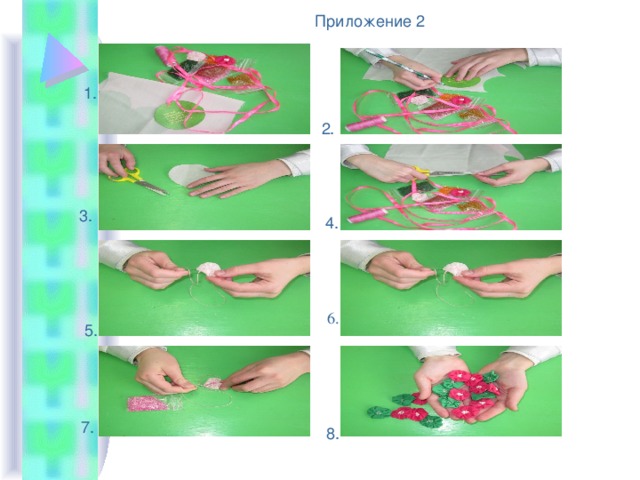 Приложение 2

1.

2.

3.

4.

5.

6.

7.

8.